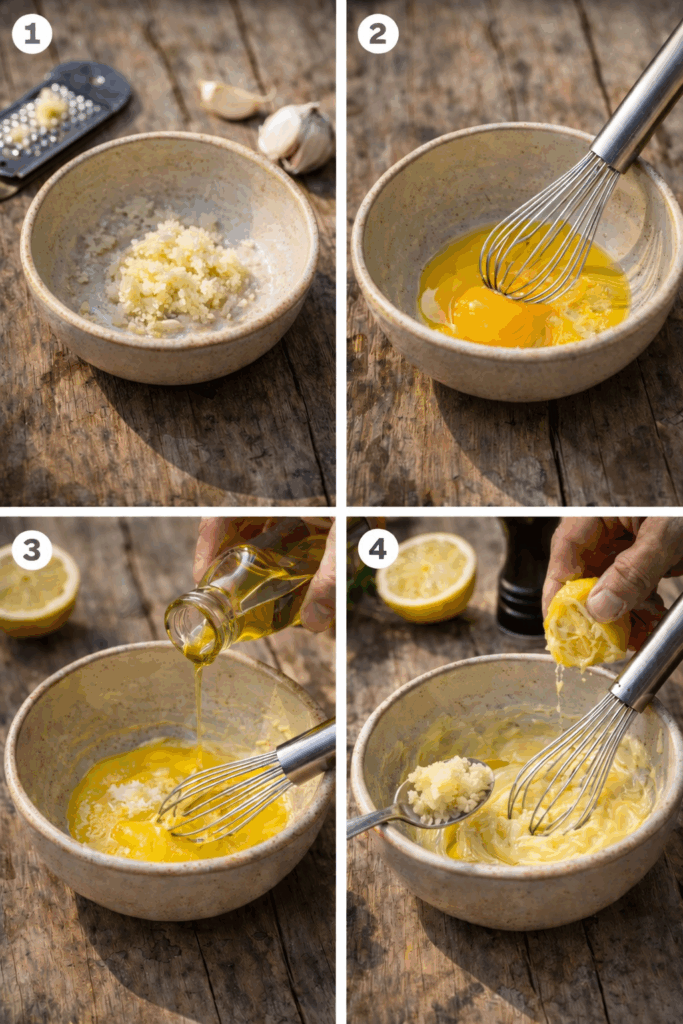 1
2
3
4